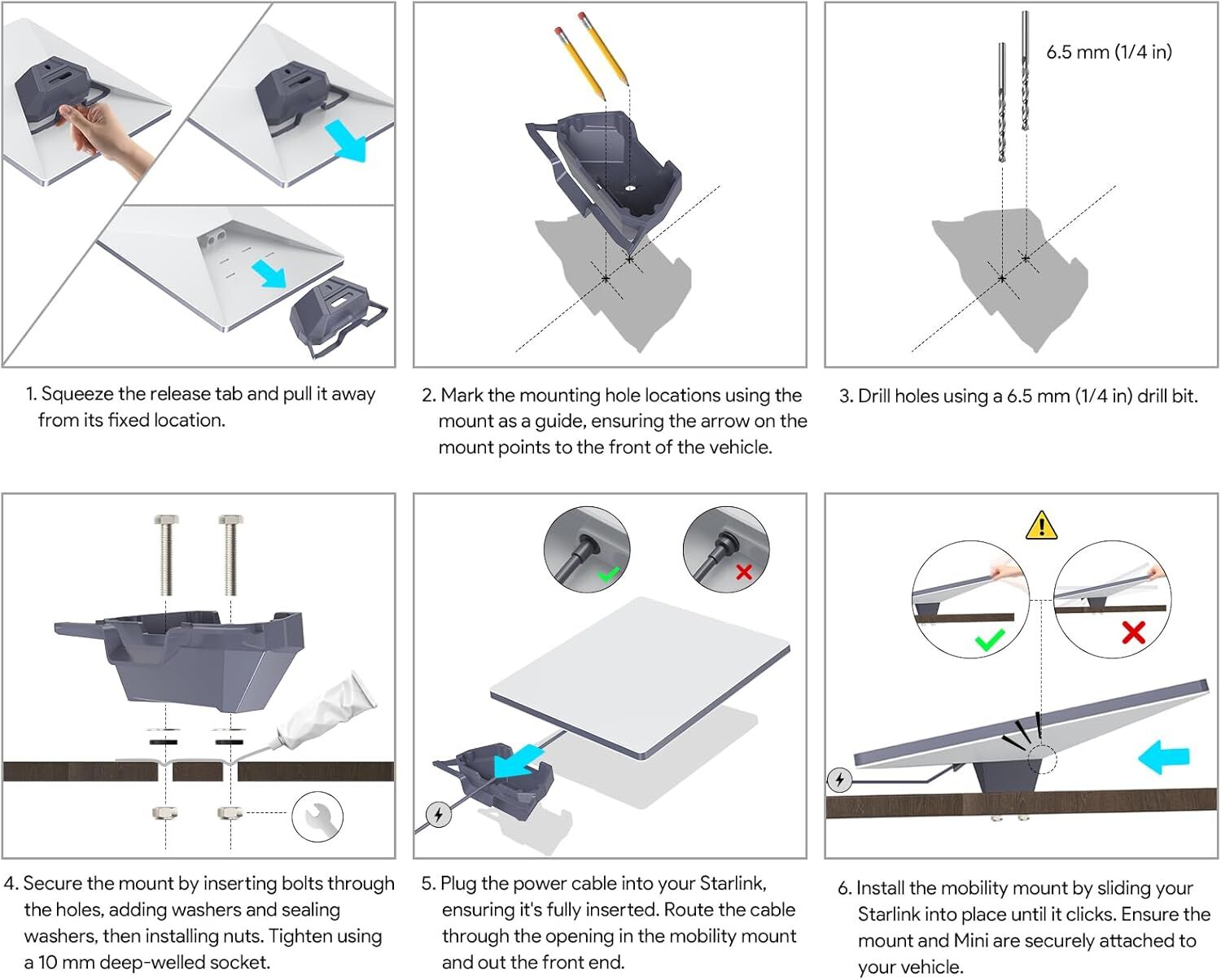 1. Squeeze the release tab and pull it away from its fixed location.

2. Mark the mounting hole locations using the mount as a guide, ensuring the arrow on the mount points to the front of the vehicle.

6.5 mm (1/4 in)

3. Drill holes using a 6.5 mm (1/4 in) drill bit.

4. Secure the mount by inserting bolts through the holes, adding washers and sealing washers, then installing nuts. Tighten using a 10 mm deep-welled socket.

5. Plug the power cable into your Starlink, ensuring it's fully inserted. Route the cable through the opening in the mobility mount and out the front end.

6. Install the mobility mount by sliding your Starlink into place until it clicks. Ensure the mount and Mini are securely attached to your vehicle.